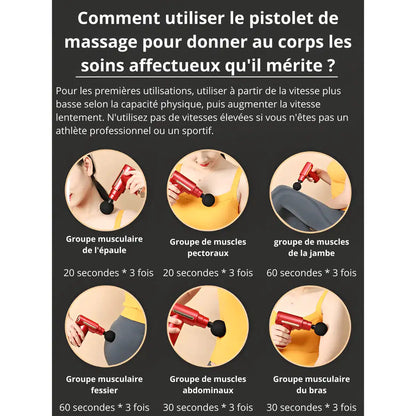 Comment utiliser le pistolet de massage pour donner au corps les soins affectueux qu'il mérite ?

Pour les premières utilisations, utiliser à partir de la vitesse plus basse selon la capacité physique, puis augmenter la vitesse lentement. N'utilisez pas de vitesses élevées si vous n'êtes pas un athlète professionnel ou un sportif.

Groupe musculaire de l'épaule
20 secondes * 3 fois

Groupe de muscles pectoraux
20 secondes * 3 fois

groupe de muscles de la jambe
60 secondes * 3 fois

Groupe musculaire fessier
60 secondes * 3 fois

Groupe de muscles abdominaux
30 secondes * 3 fois

Groupe musculaire du bras
30 secondes * 3 fois